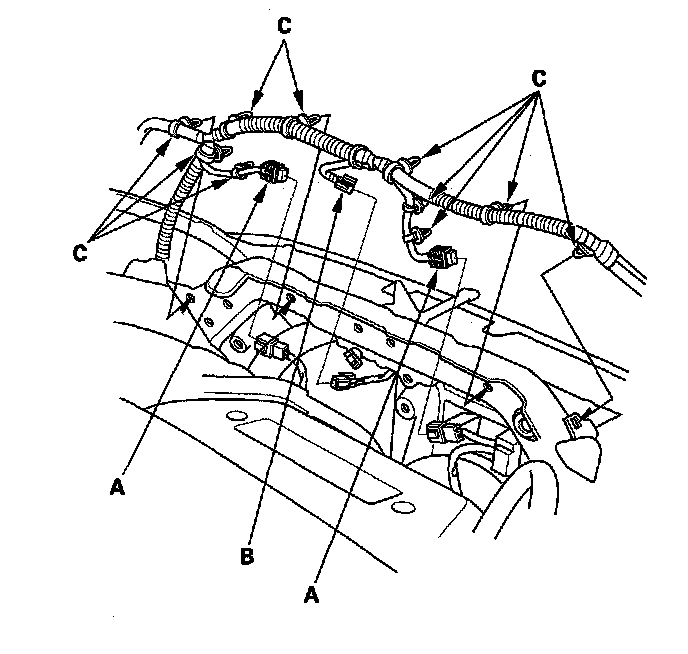 C
C
C
A
B
A