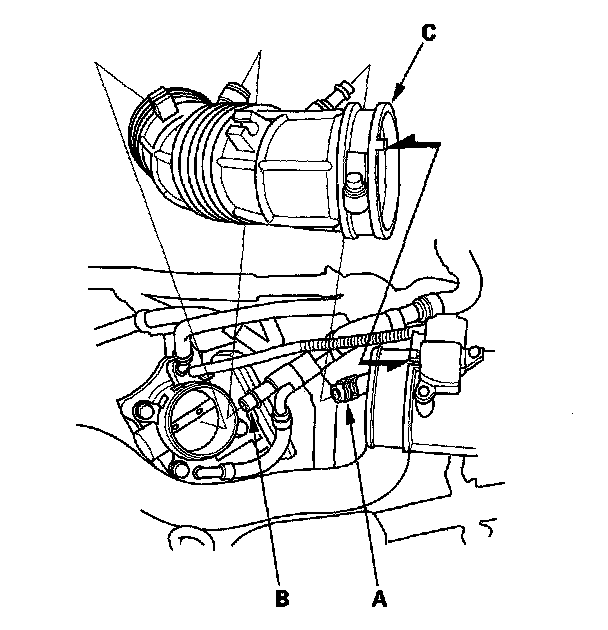 C

B

A