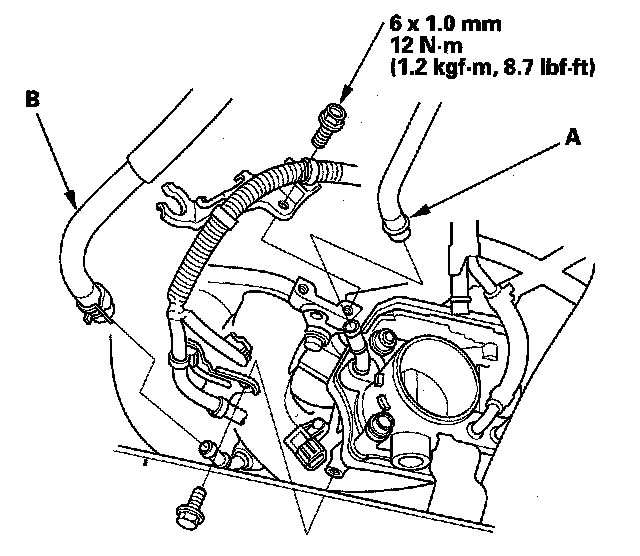 6 x 1.0 mm
12 N·m
(1.2 kgf·m, 8.7 lbf·ft)

B

A