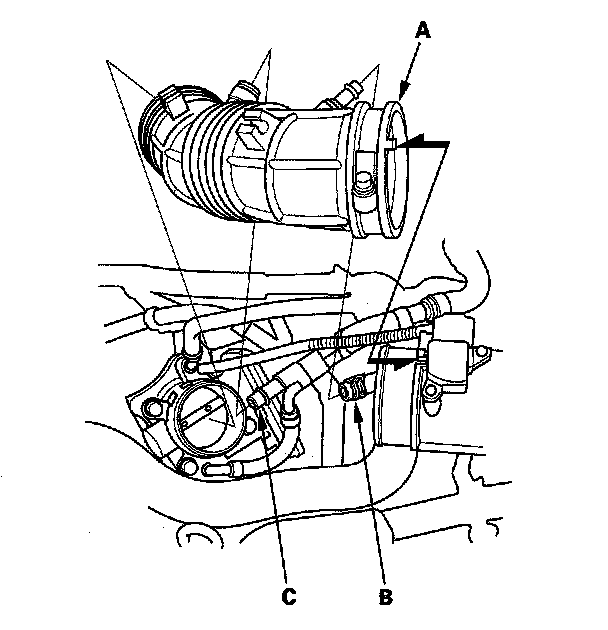 A

C B