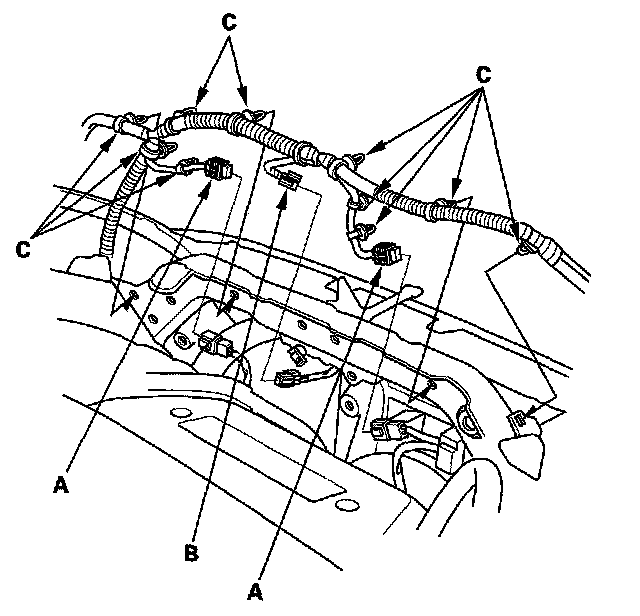 C
C
C
A
B
A