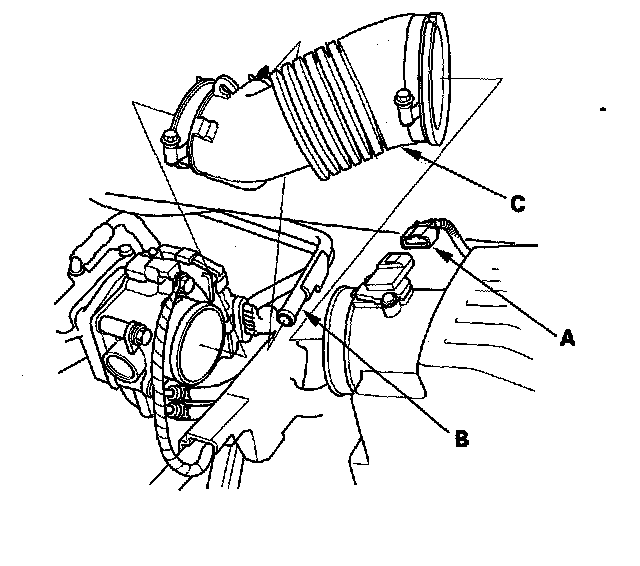 C

A

B