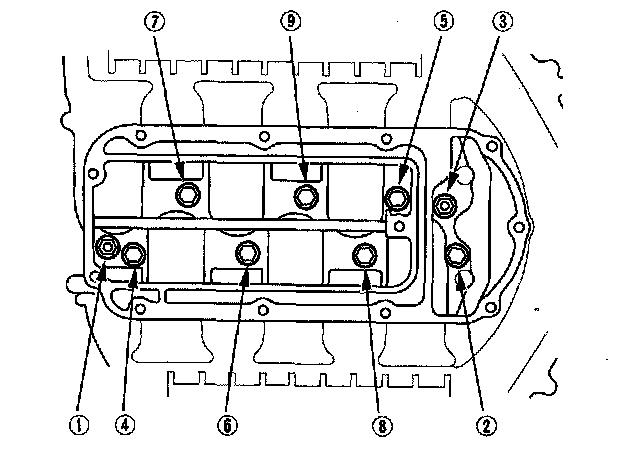 ⑦ ⑨ ⑤ ③

① ④ ⑥ ⑧ ②