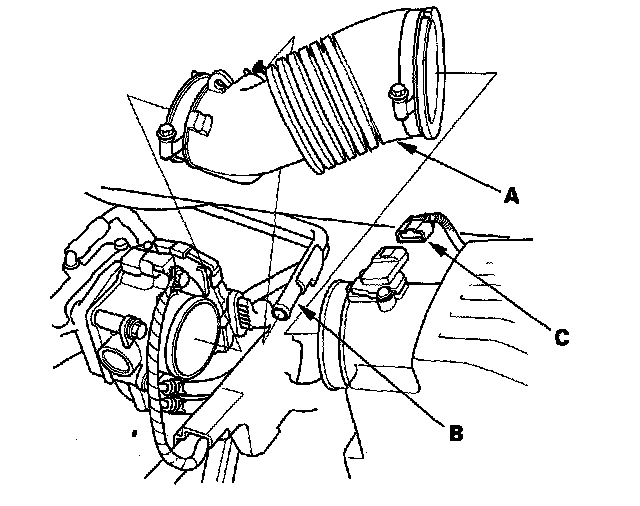 A

C

B