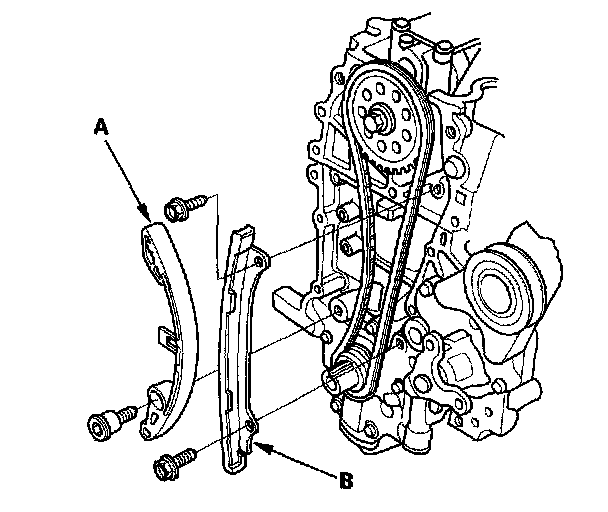 A

B