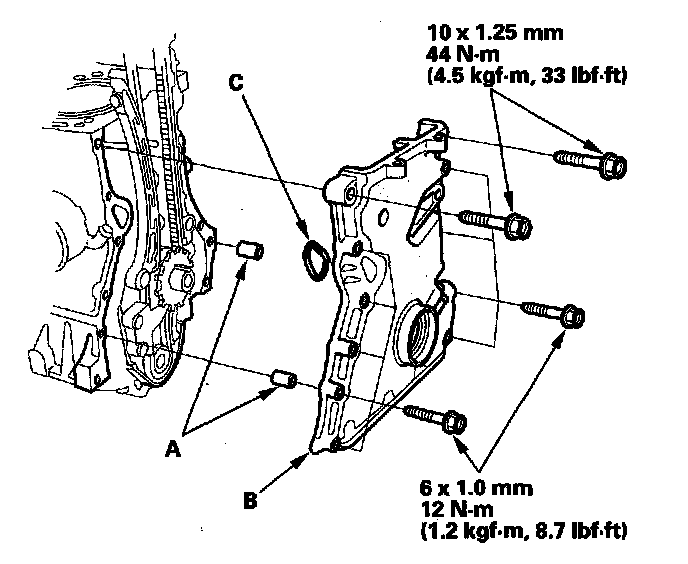 10 x 1.25 mm
44 N·m
(4.5 kgf·m, 33 lbf·ft)

C

A

B

6 x 1.0 mm
12 N·m
(1.2 kgf·m, 8.7 lbf·ft)