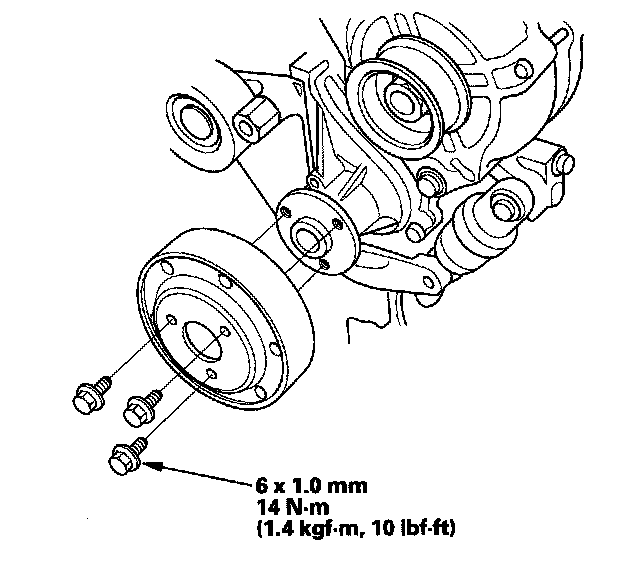 6 x 1.0 mm
14 N·m
(1.4 kgf·m, 10 lbf·ft)