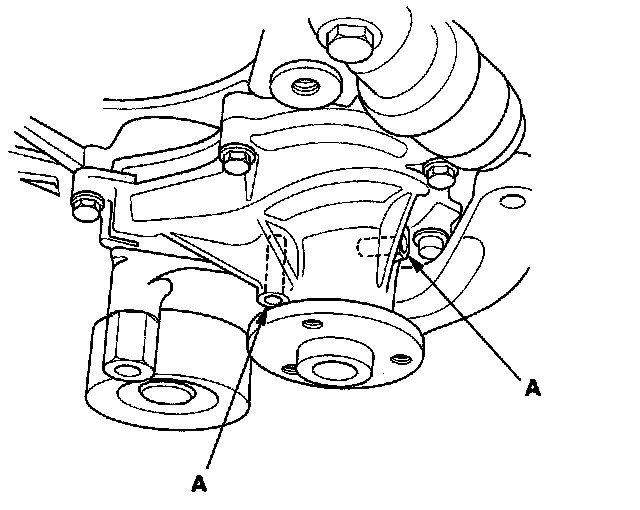 A

A