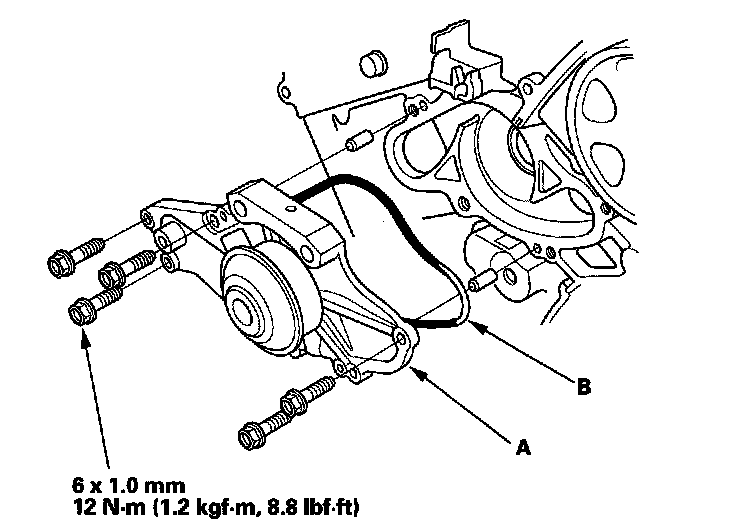 B

A

6 x 1.0 mm
12 N·m (1.2 kgf·m, 8.8 lbf·ft)