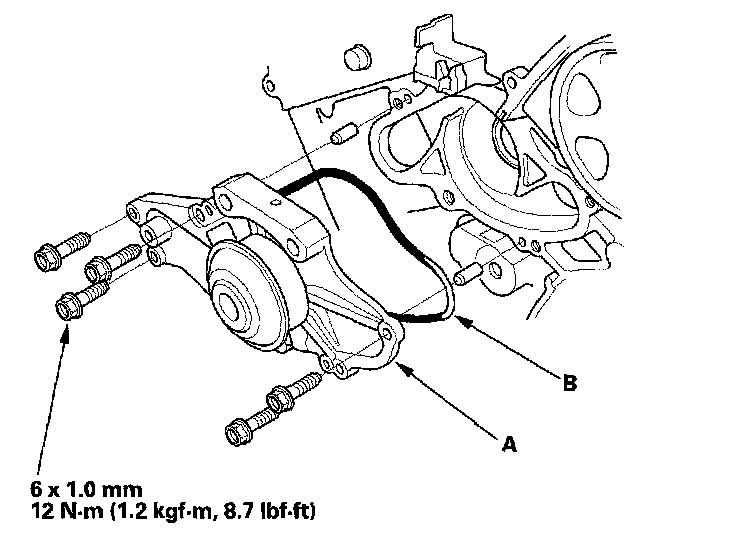 B

A

6 x 1.0 mm
12 N·m (1.2 kgf·m, 8.7 lbf·ft)