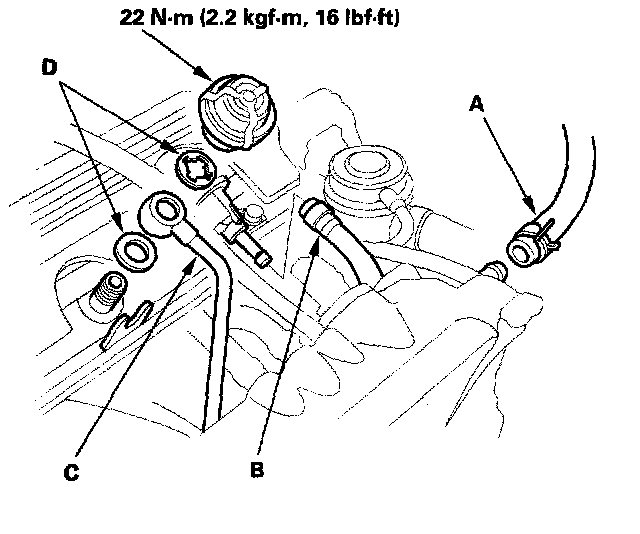 22 N·m (2.2 kgf·m, 16 lbf·ft)

D

A

C

B