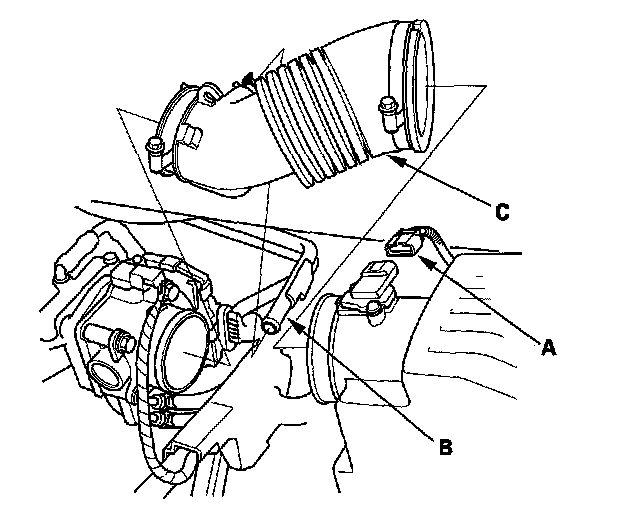 C

A

B