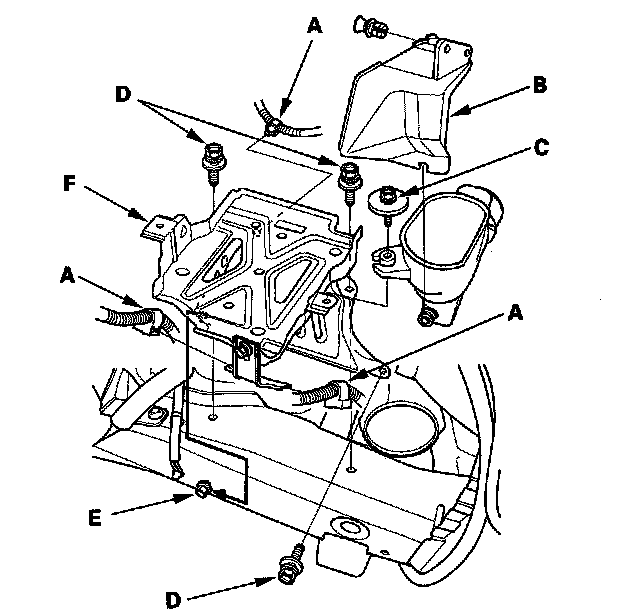 A
B
D
C
F
A
A
E
D