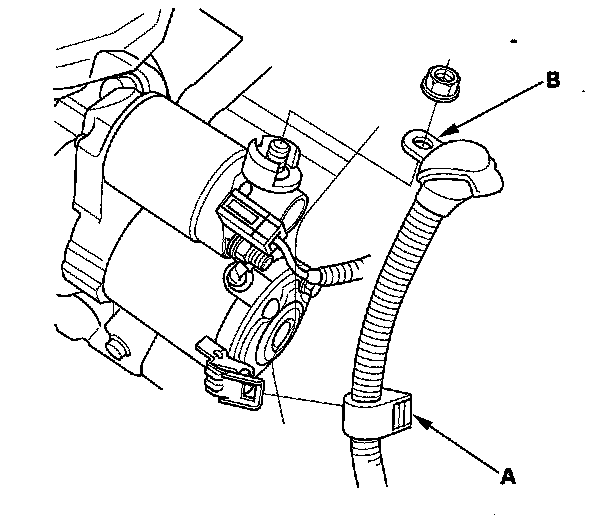 B

A