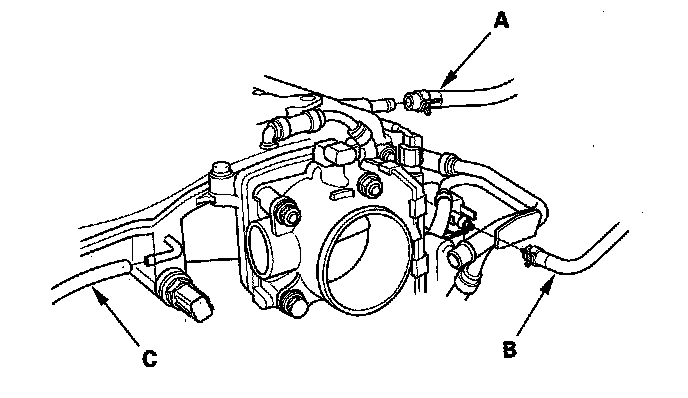 A

C

B