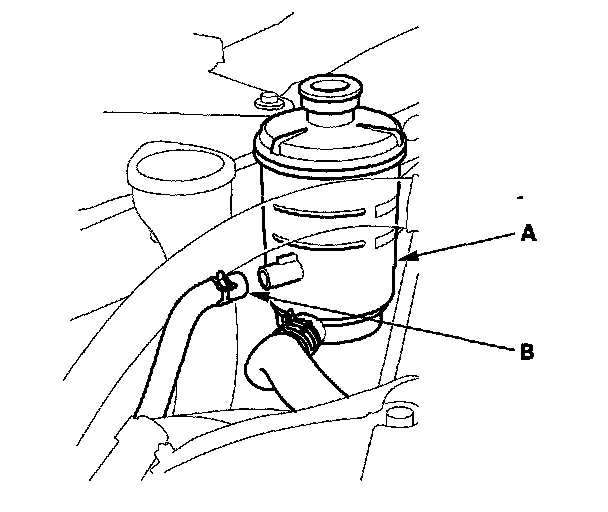 A

B