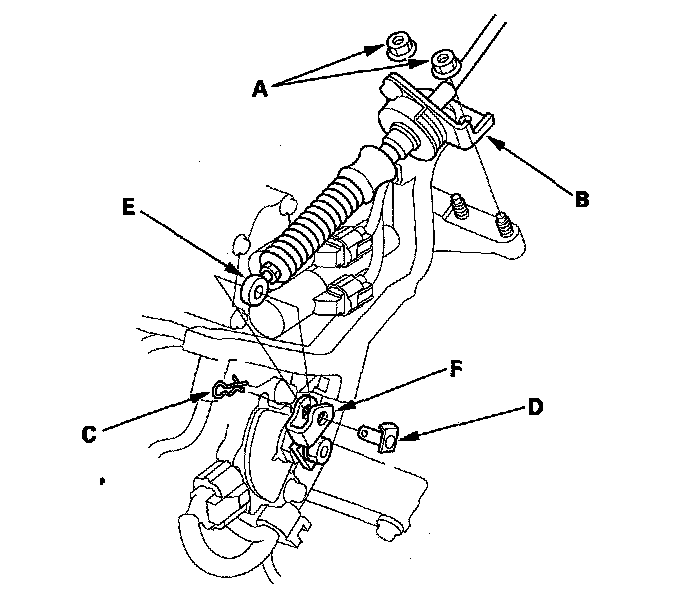 A
B
E
F
C
D