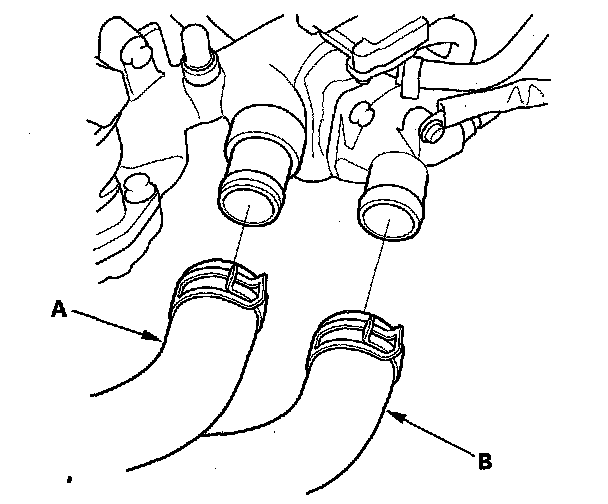 A

B