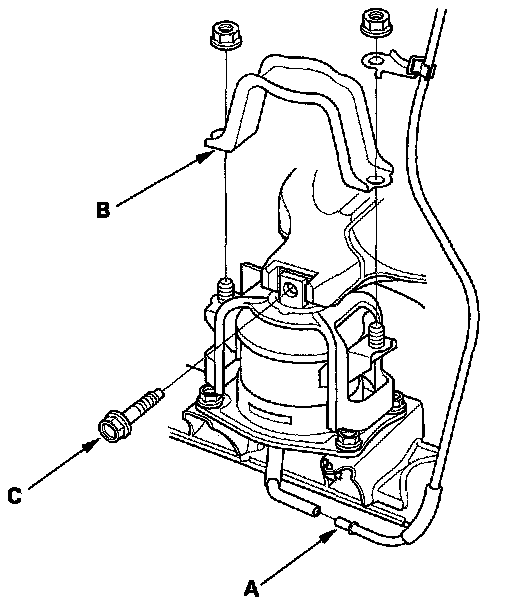 B

C

A