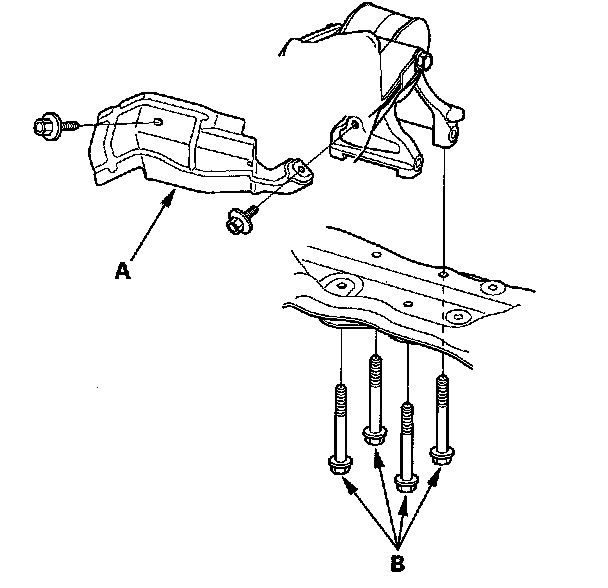 A

B