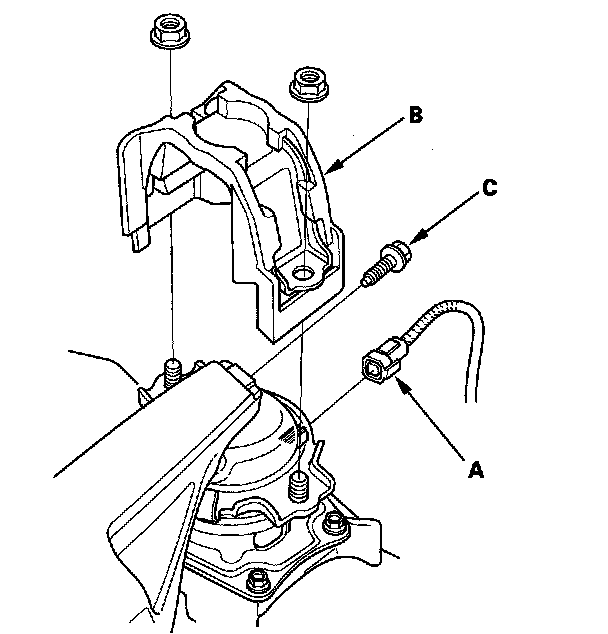 B
C
A