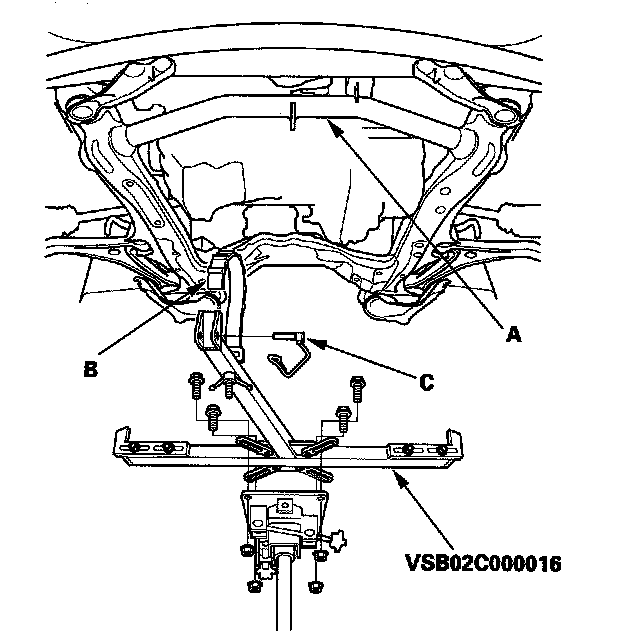 A
B
C
VSB02C000016