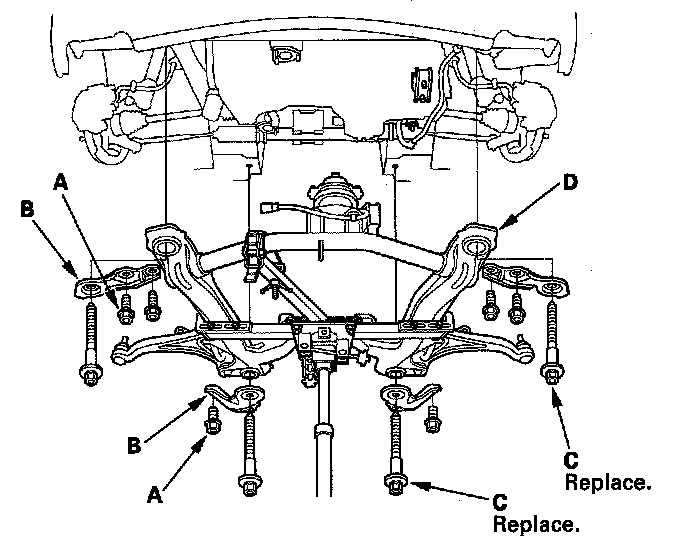 A
B
D
B
A
C
Replace.
C
Replace.