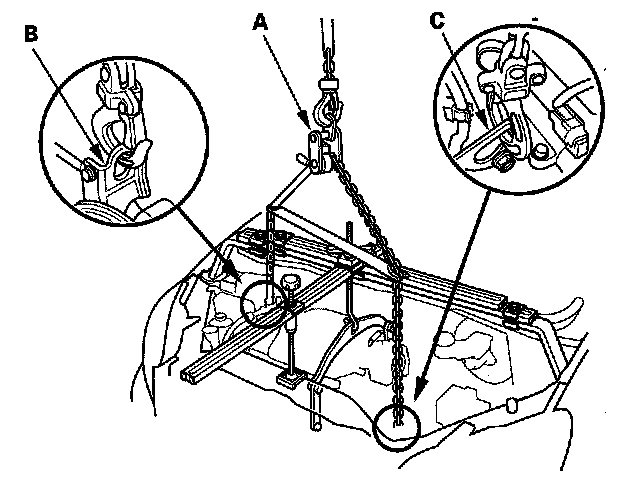 B
A
C