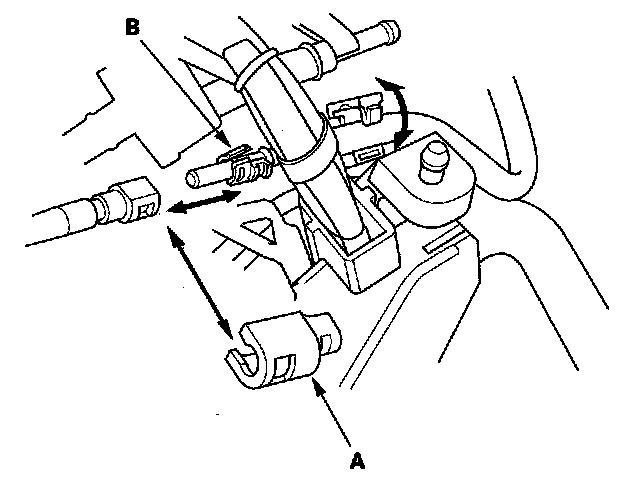 B

A