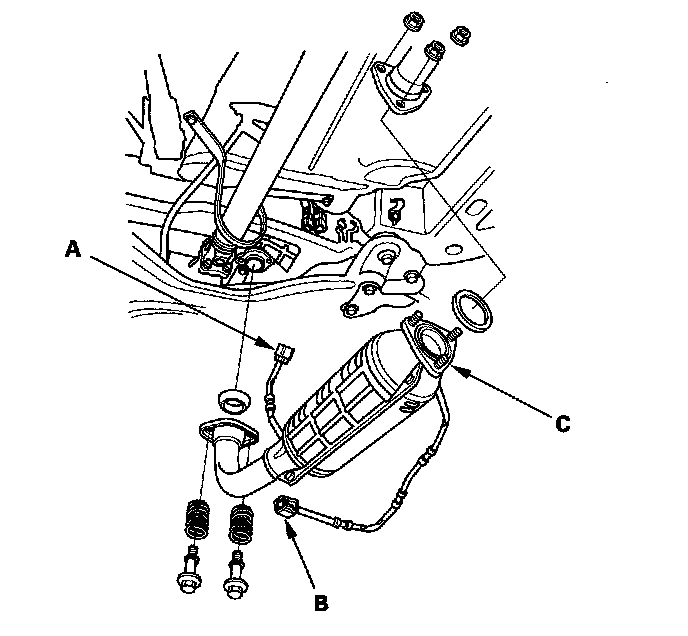 A

C

B