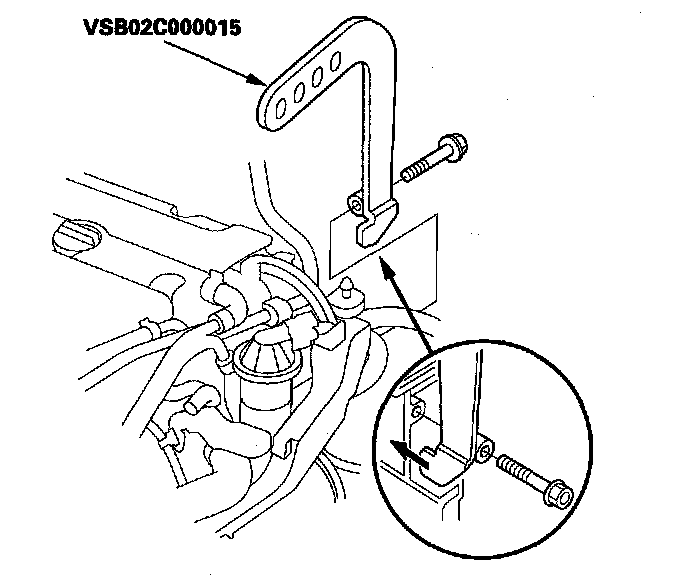 VSB02C000015