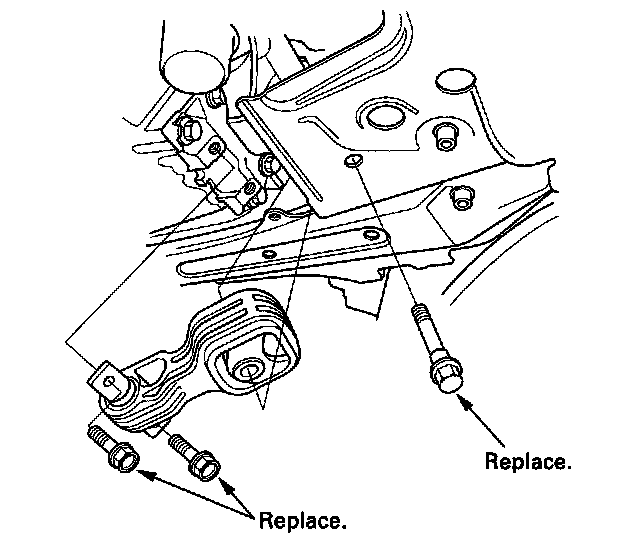 Replace.

Replace.