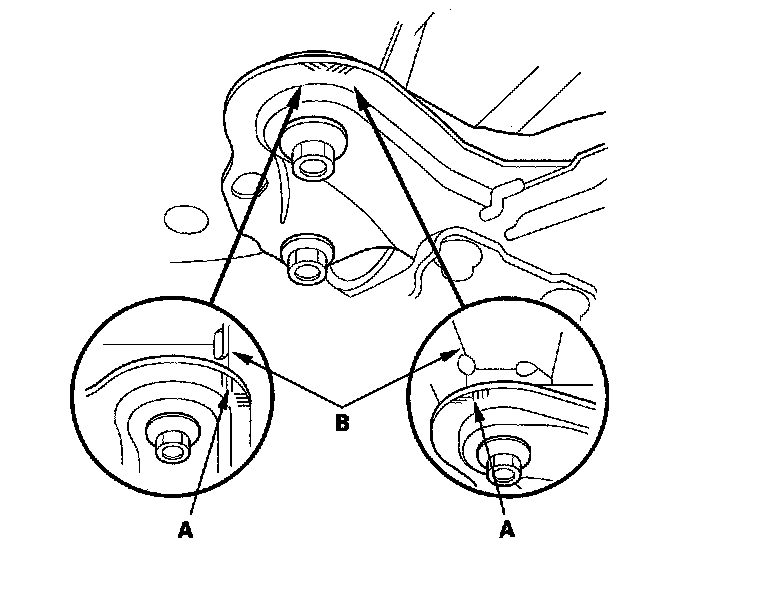 B

A

A