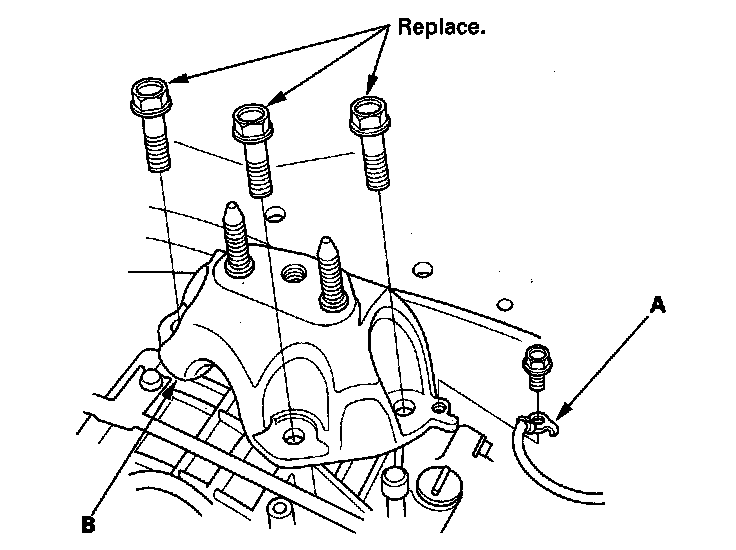 Replace.

A

B