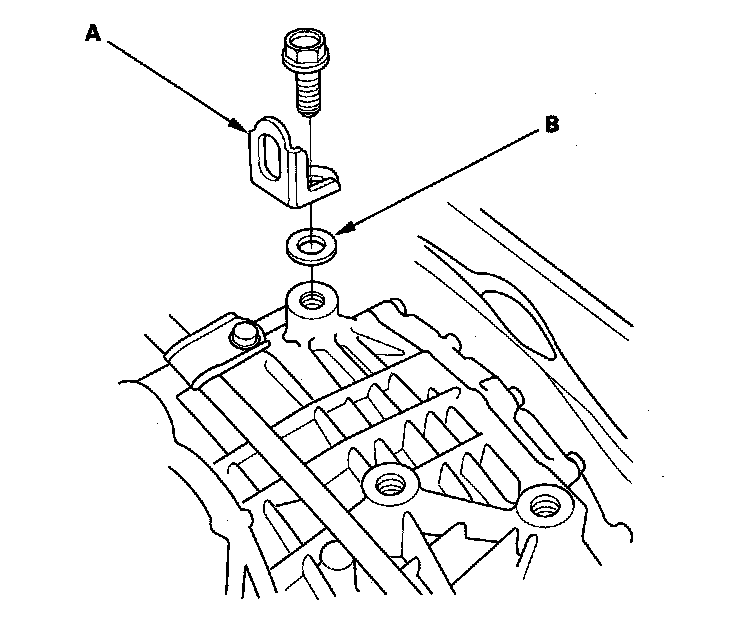 A

B