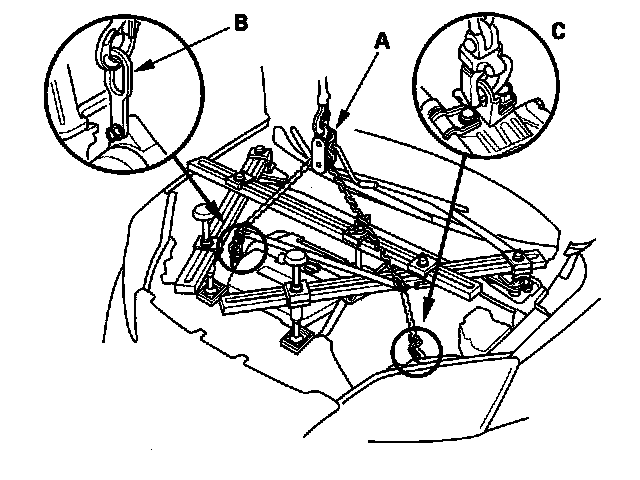 B
A
C