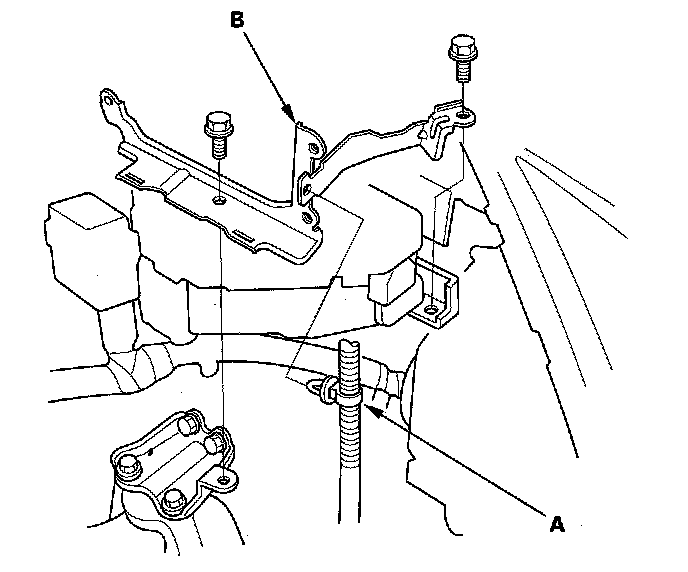 B

A