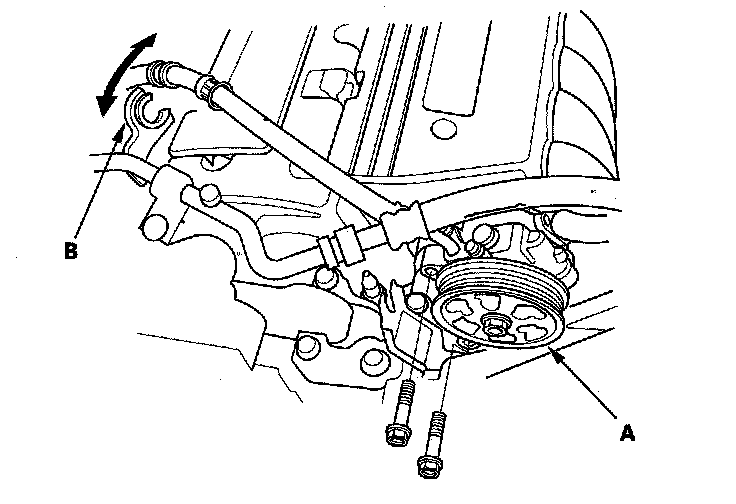 B

A