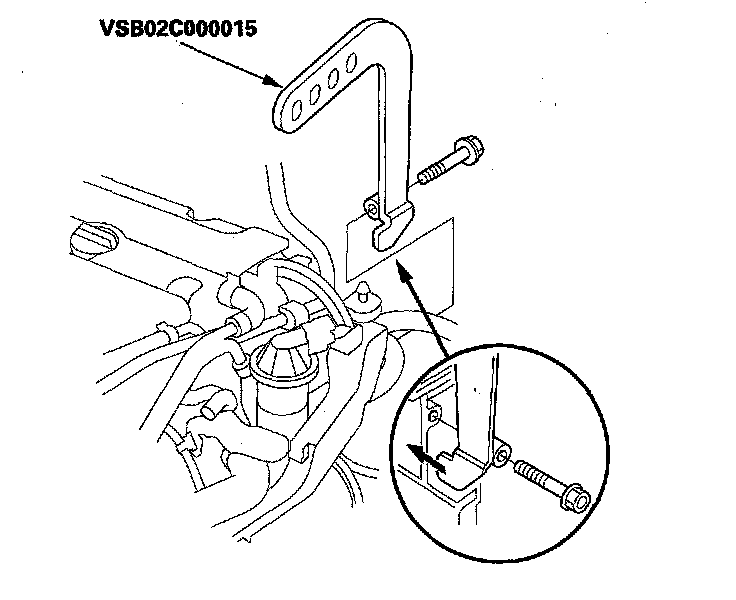 VSB02C000015