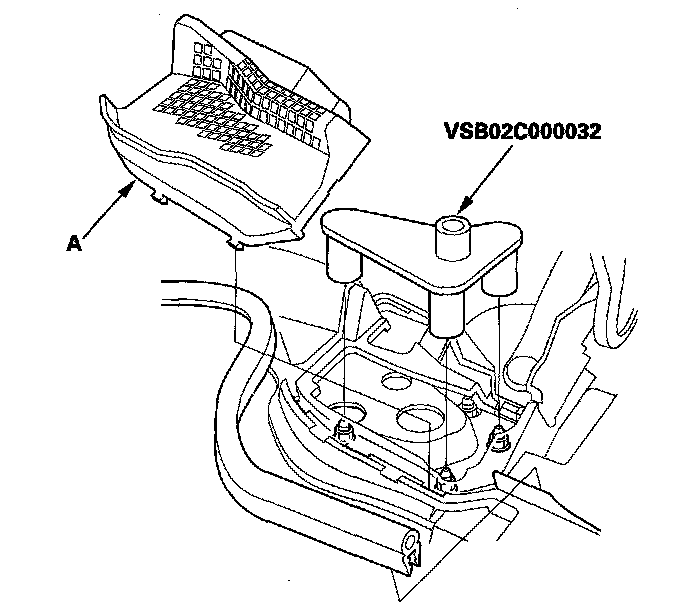 VSB02C000032

A