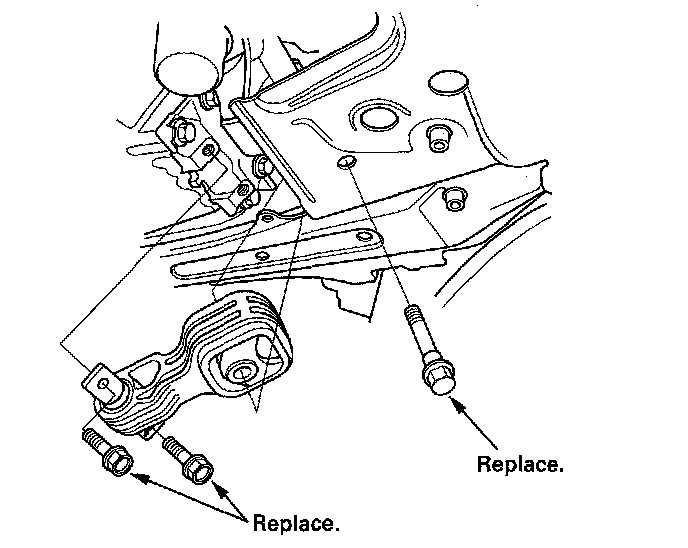 Replace.

Replace.