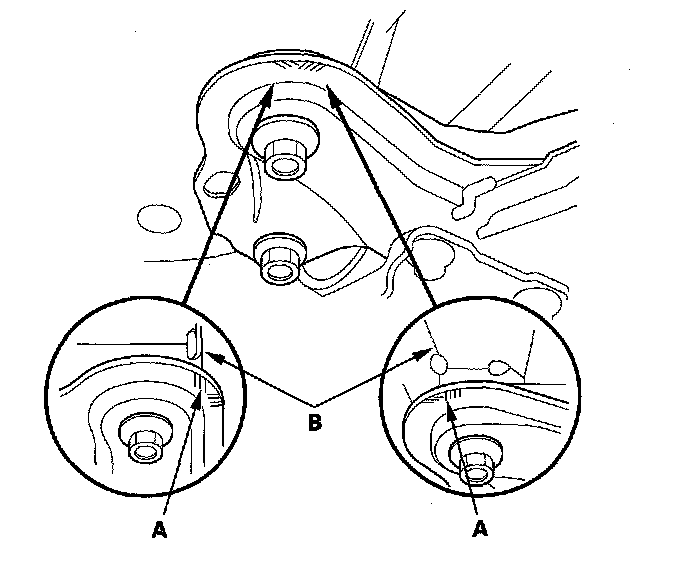 B
A
A