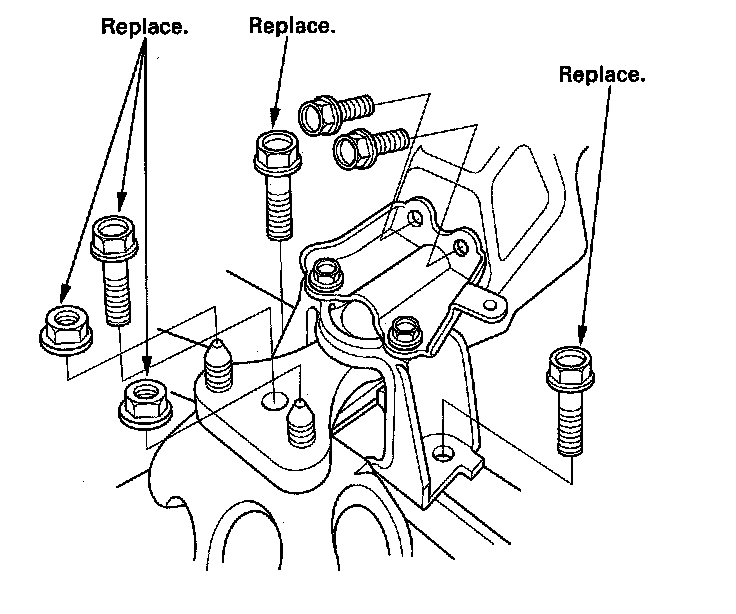 Replace.

Replace.

Replace.