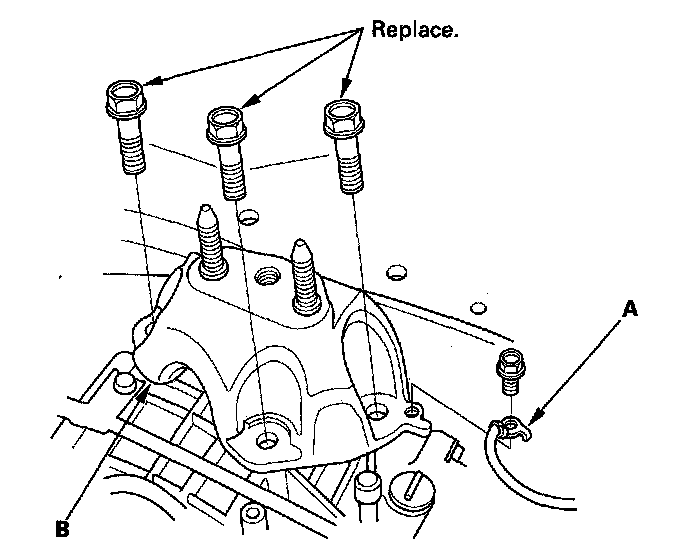 Replace.

A

B