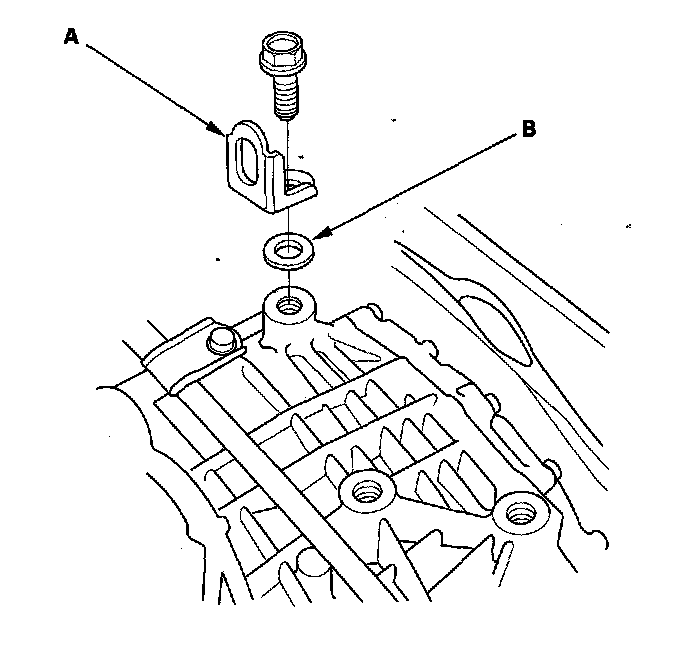 A

B