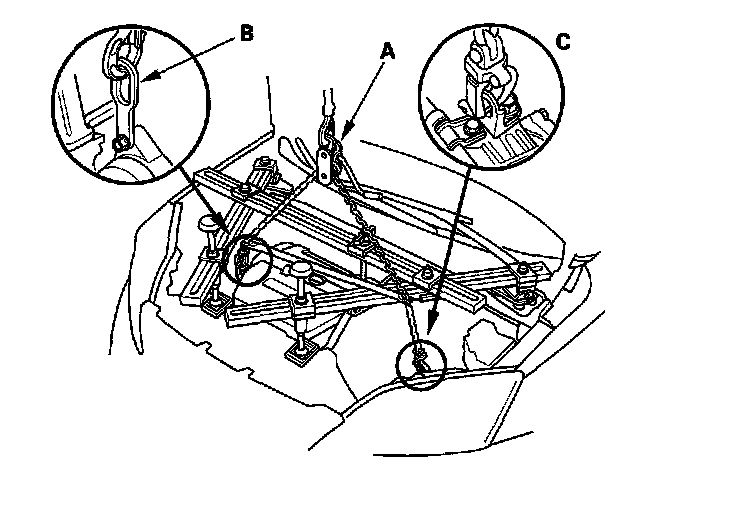 B
A
C