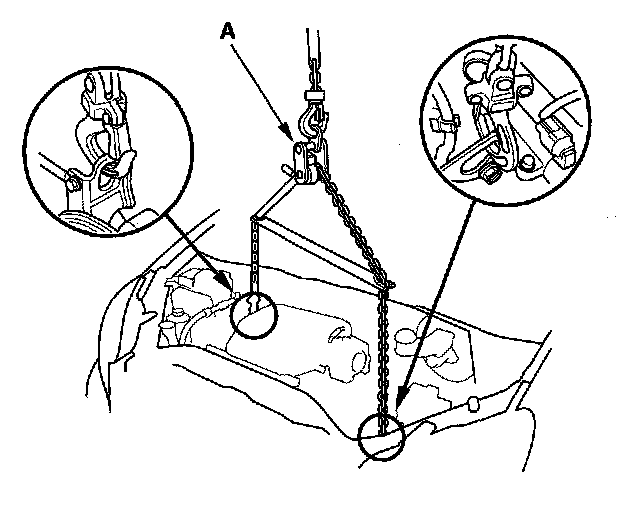 A