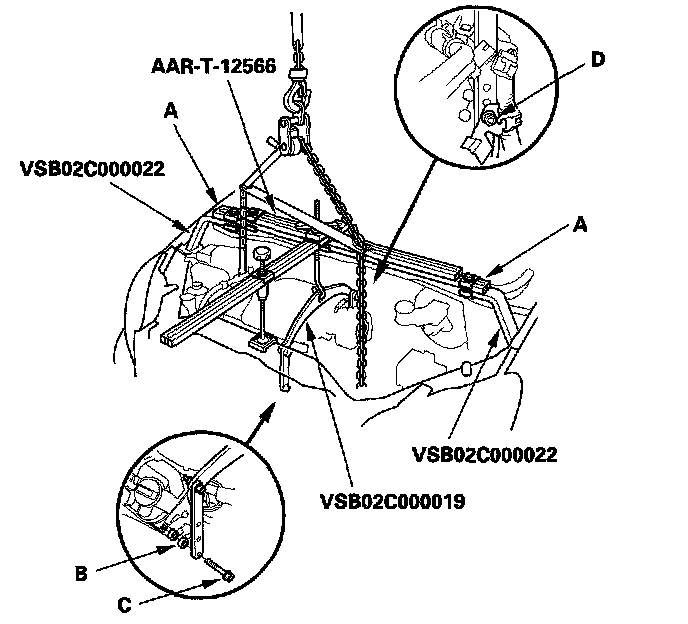 AAR-T-12566
D
A
VSB02C000022
A
VSB02C000022
VSB02C000019
B
C