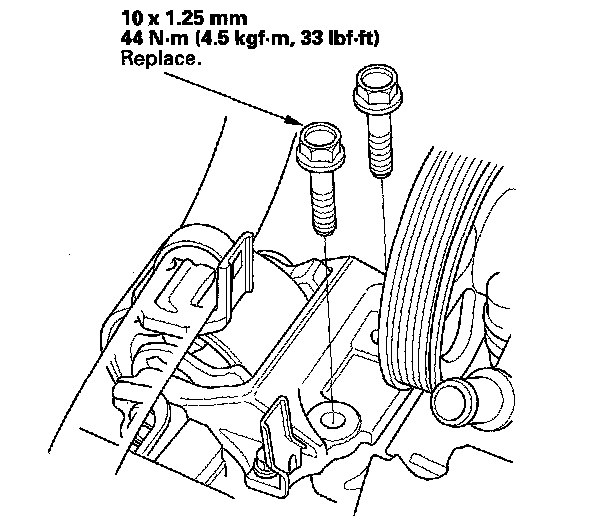 10 x 1.25 mm
44 N·m (4.5 kgf·m, 33 lbf·ft)
Replace.