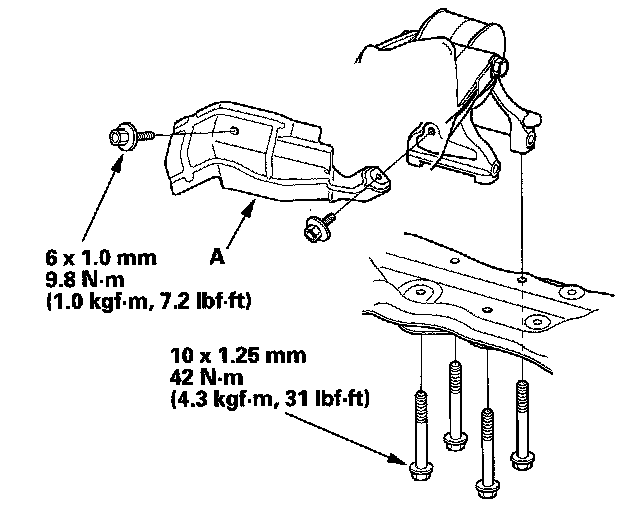 6 x 1.0 mm
9.8 N·m
(1.0 kgf·m, 7.2 lbf·ft)

A

10 x 1.25 mm
42 N·m
(4.3 kgf·m, 31 lbf·ft)